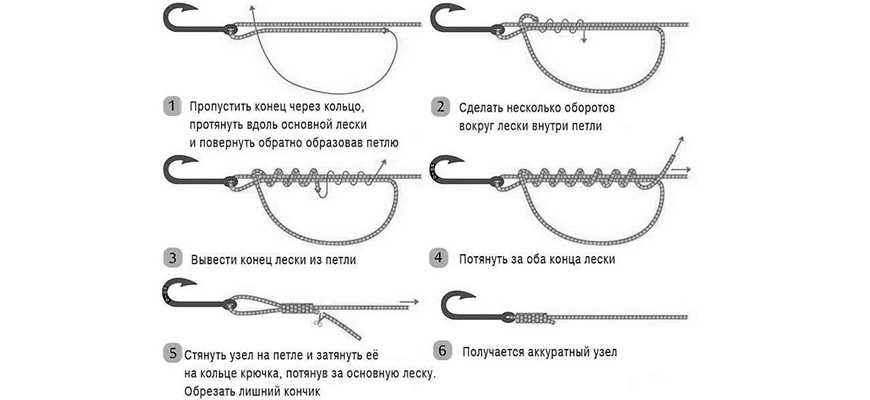 1 Пропустить конец через кольцо, протянуть вдоль основной лески и повернуть обратно образовав петлю

2 Сделать несколько оборотов вокруг лески внутри петли

3 Вывести конец лески из петли

4 Потянуть за оба конца лески

5 Стянуть узел на петле и затянуть её на кольце крючка, потянув за основную леску. Обрезать лишний кончик

6 Получается аккуратный узел